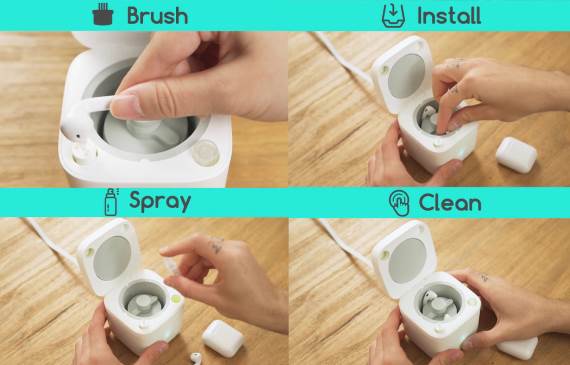 Brush

Install

Spray

Clean